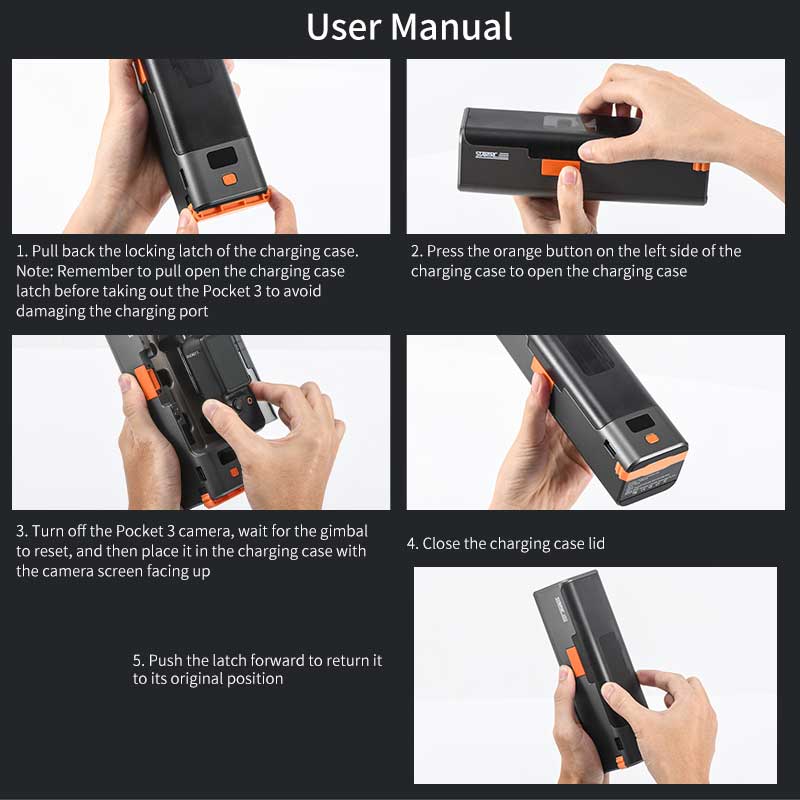 User Manual

1. Pull back the locking latch of the charging case. Note: Remember to pull open the charging case latch before taking out the Pocket 3 to avoid damaging the charging port

2. Press the orange button on the left side of the charging case to open the charging case

3. Turn off the Pocket 3 camera, wait for the gimbal to reset, and then place it in the charging case with the camera screen facing up

4. Close the charging case lid

5. Push the latch forward to return it to its original position