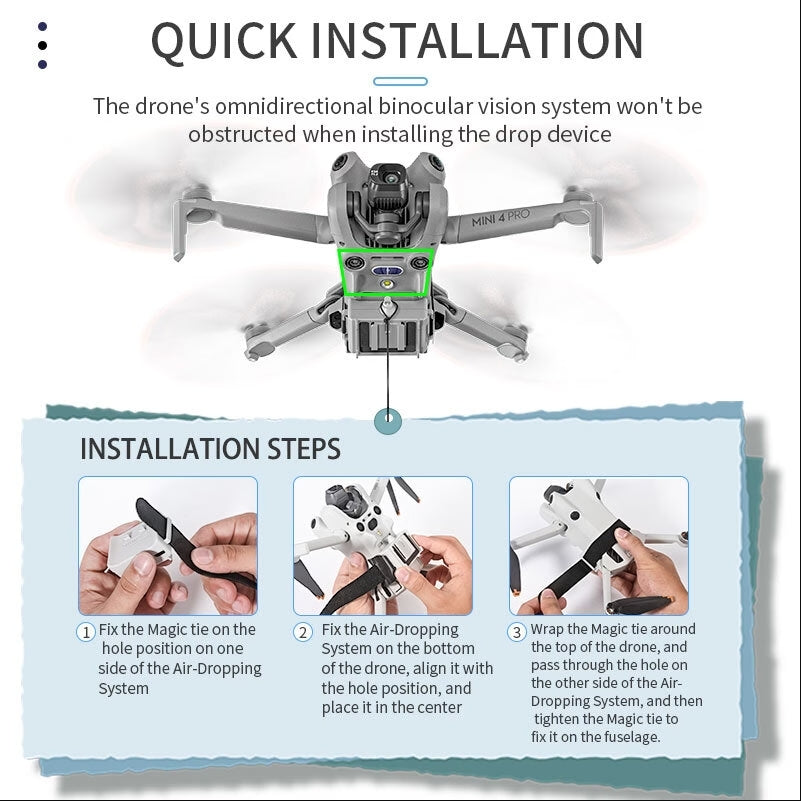 QUICK INSTALLATION

The drone's omnidirectional binocular vision system won't be obstructed when installing the drop device

MINI 4 PRO

INSTALLATION STEPS

1 Fix the Magic tie on the hole position on one side of the Air-Dropping System

2 Fix the Air-Dropping System on the bottom of the drone, align it with the hole position, and place it in the center

3 Wrap the Magic tie around the top of the drone, and pass through the hole on the other side of the Air-Dropping System, and then tighten the Magic tie to fix it on the fuselage.