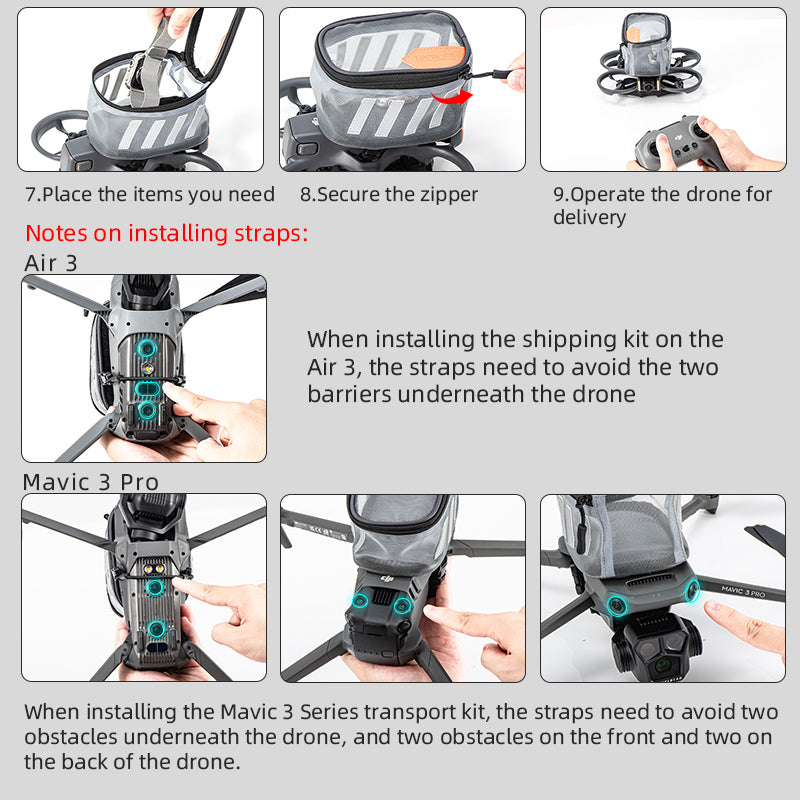 7.Place the items you need

8.Secure the zipper

9.Operate the drone for delivery

Notes on installing straps:

Air 3

When installing the shipping kit on the Air 3, the straps need to avoid the two barriers underneath the drone

Mavic 3 Pro

MAVIC 3 PRO

When installing the Mavic 3 Series transport kit, the straps need to avoid two obstacles underneath the drone, and two obstacles on the front and two on the back of the drone.