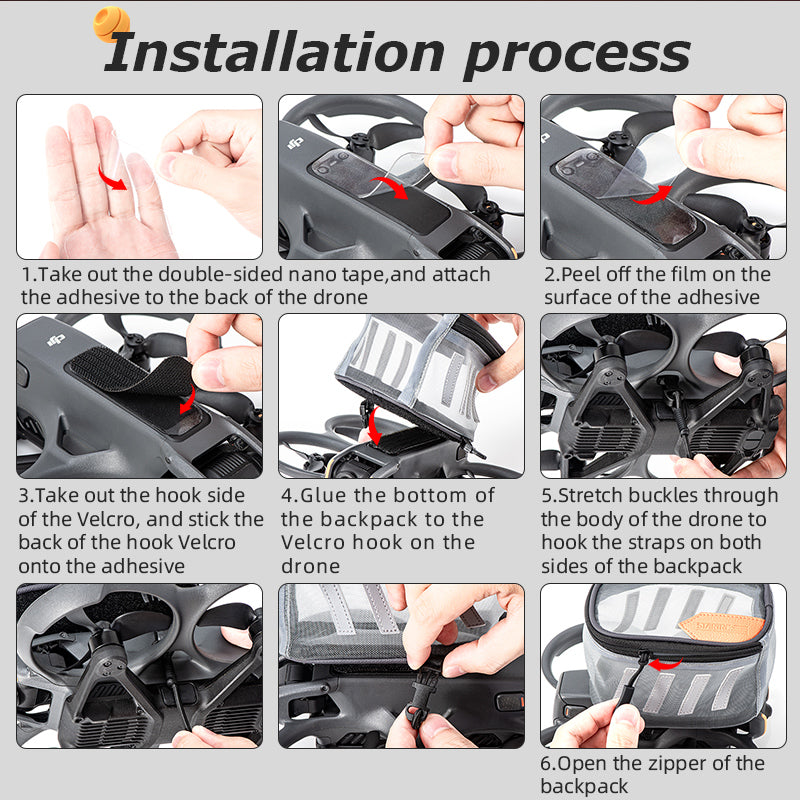 Installation process

1.Take out the double-sided nano tape,and attach the adhesive to the back of the drone

2.Peel off the film on the surface of the adhesive

3.Take out the hook side of the Velcro, and stick the back of the hook Velcro onto the adhesive

4.Glue the bottom of the backpack to the Velcro hook on the drone

5.Stretch buckles through the body of the drone to hook the straps on both sides of the backpack

6.Open the zipper of the backpack