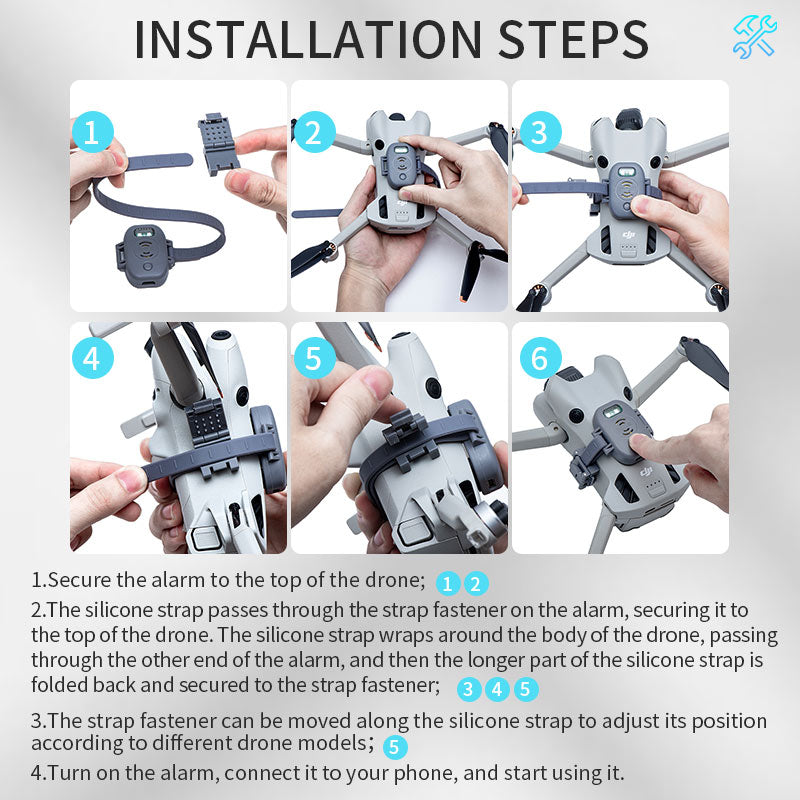 INSTALLATION STEPS

1

2

3

4

5

6

1.Secure the alarm to the top of the drone; 1 2

2.The silicone strap passes through the strap fastener on the alarm, securing it to the top of the drone. The silicone strap wraps around the body of the drone, passing through the other end of the alarm, and then the longer part of the silicone strap is folded back and secured to the strap fastener; 3 4 5

3.The strap fastener can be moved along the silicone strap to adjust its position according to different drone models; 5

4.Turn on the alarm, connect it to your phone, and start using it.